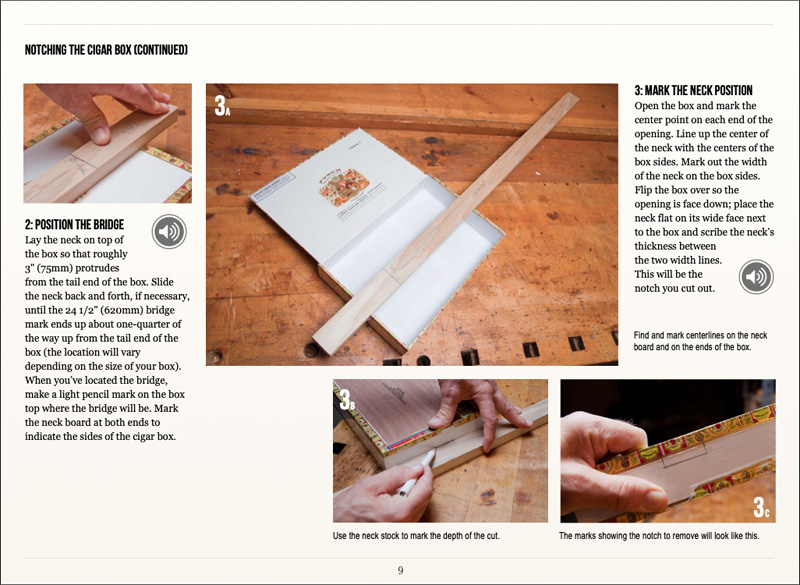 NOTCHING THE CIGAR BOX (CONTINUED)

2: POSITION THE BRIDGE
Lay the neck on top of the box so that roughly 3" (75mm) protrudes from the tail end of the box. Slide the neck back and forth, if necessary, until the 24 1/2" (620mm) bridge mark ends up about one-quarter of the way up from the tail end of the box (the location will vary depending on the size of your box). When you've located the bridge, make a light pencil mark on the box top where the bridge will be. Mark the neck board at both ends to indicate the sides of the cigar box.

3A

3: MARK THE NECK POSITION
Open the box and mark the center point on each end of the opening. Line up the center of the neck with the centers of the box sides. Mark out the width of the neck on the box sides. Flip the box over so the opening is face down; place the neck flat on its wide face next to the box and scribe the neck's thickness between the two width lines. This will be the notch you cut out.

Find and mark centerlines on the neck board and on the ends of the box.

3B

Use the neck stock to mark the depth of the cut.

3C

The marks showing the notch to remove will look like this.

9